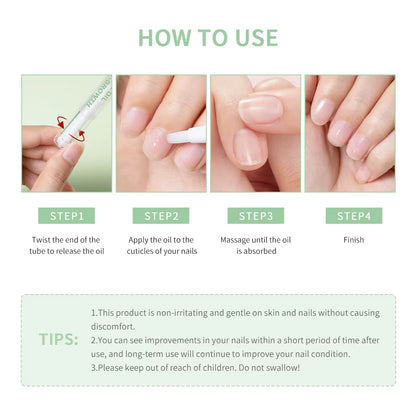 HOW TO USE

GROWTH OIL

STEP1

Twist the end of the tube to release the oil

STEP2

Apply the oil to the cuticles of your nails

STEP3

Massage until the oil is absorbed

STEP4

Finish

TIPS:

1.This product is non-irritating and gentle on skin and nails without causing discomfort.
2.You can see improvements in your nails within a short period of time after use, and long-term use will continue to improve your nail condition.
3.Please keep out of reach of children. Do not swallow!